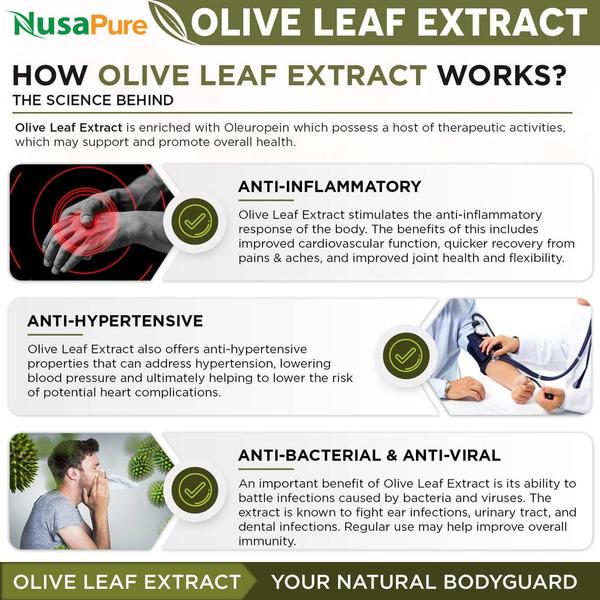 NusaPure OLIVE LEAF EXTRACT

HOW OLIVE LEAF EXTRACT WORKS?
THE SCIENCE BEHIND

Olive Leaf Extract is enriched with Oleuropein which possess a host of therapeutic activities, which may support and promote overall health.

ANTI-INFLAMMATORY

Olive Leaf Extract stimulates the anti-inflammatory response of the body. The benefits of this includes improved cardiovascular function, quicker recovery from pains & aches, and improved joint health and flexibility.

ANTI-HYPERTENSIVE

Olive Leaf Extract also offers anti-hypertensive properties that can address hypertension, lowering blood pressure and ultimately helping to lower the risk of potential heart complications.

ANTI-BACTERIAL & ANTI-VIRAL

An important benefit of Olive Leaf Extract is its ability to battle infections caused by bacteria and viruses. The extract is known to fight ear infections, urinary tract, and dental infections. Regular use may help improve overall immunity.

OLIVE LEAF EXTRACT YOUR NATURAL BODYGUARD